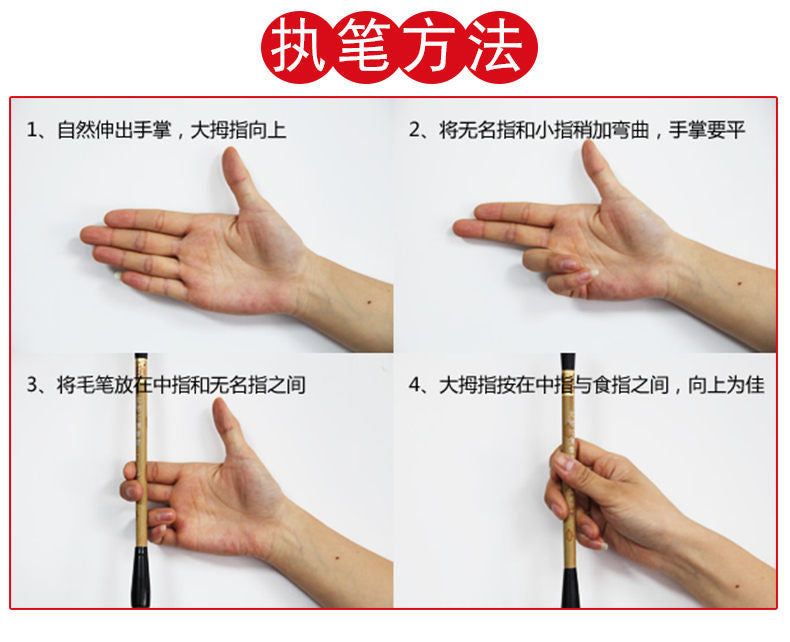 执笔方法

1、自然伸出手掌，大拇指向上

2、将无名指和小指稍加弯曲，手掌要平

3、将毛笔放在中指和无名指之间

4、大拇指按在中指与食指之间，向上为佳